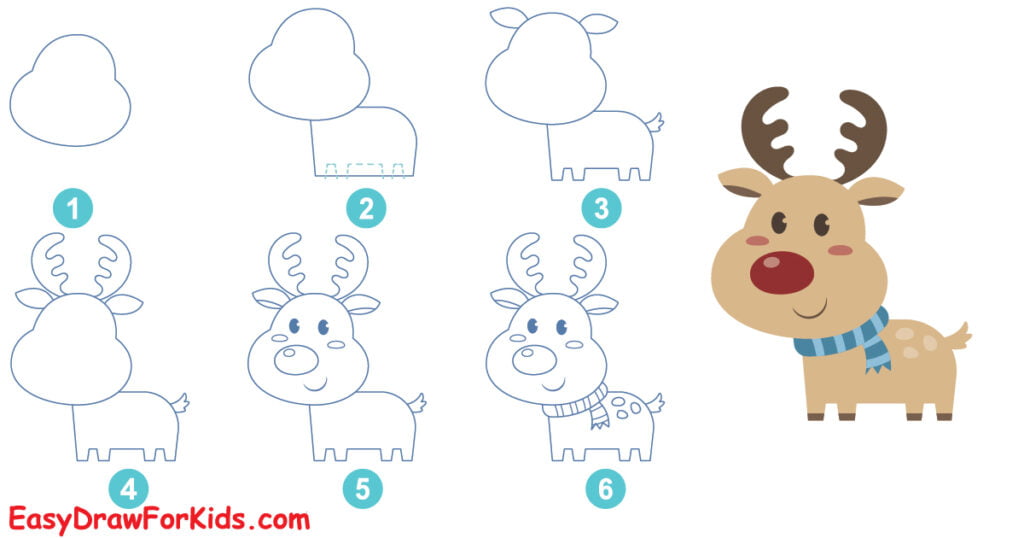 1
2
3
4
5
6
EasyDrawForKids.com