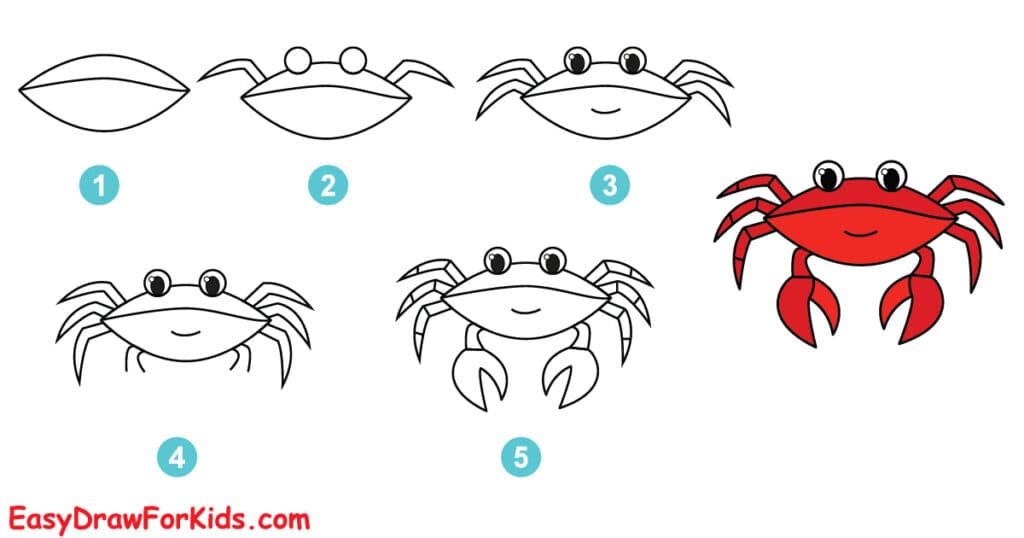 1

2

3

4

5

EasyDrawForKids.com