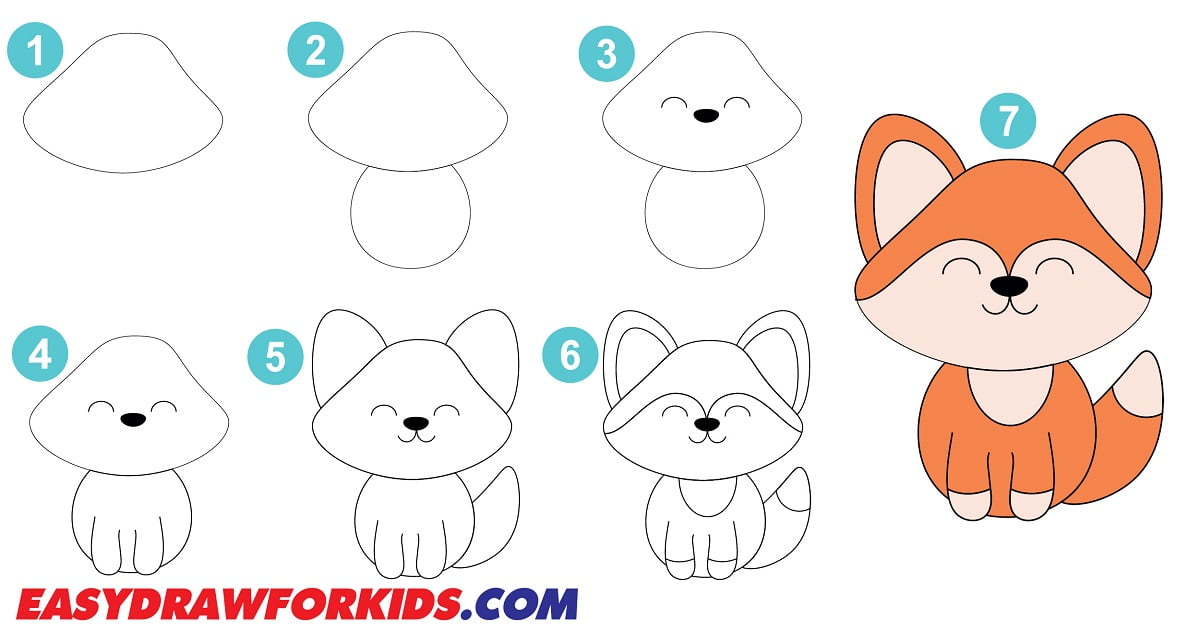 1

2

3

7

4

5

6

EASYDRAWFORKIDS.COM