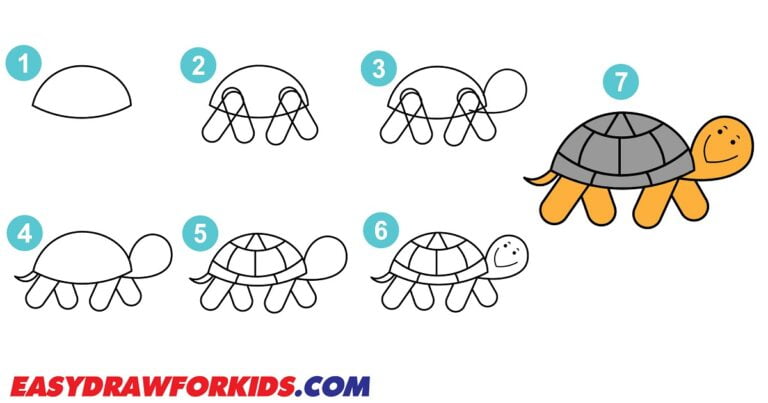 1
2
3
7
4
5
6
EASYDRAWFORKIDS.COM