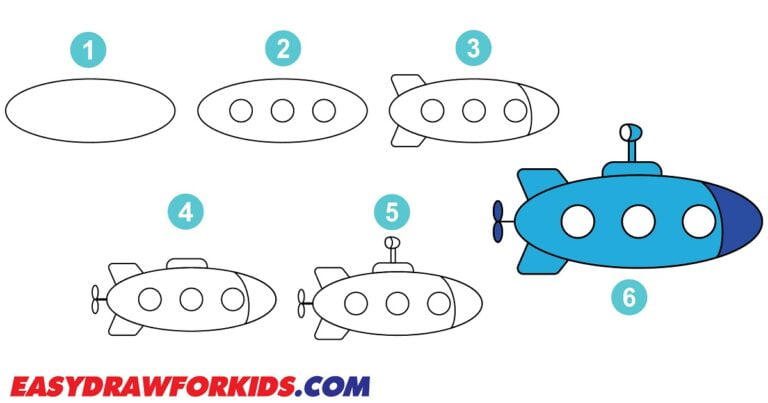 1

2

3

4

5

6

EASYDRAWFORKIDS.COM