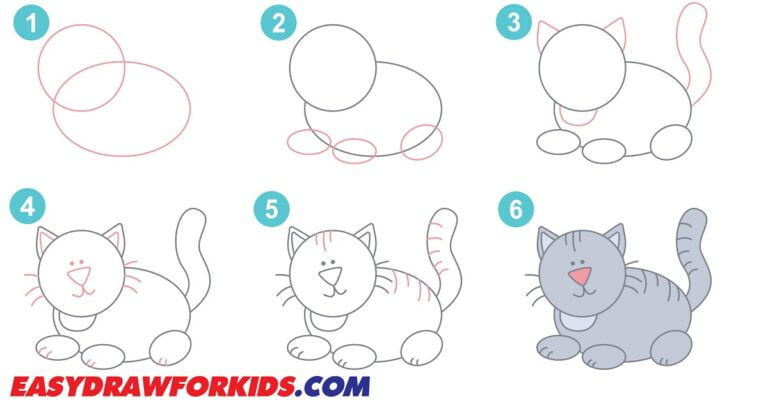 1
2
3
4
5
6
EASYDRAWFORKIDS.COM