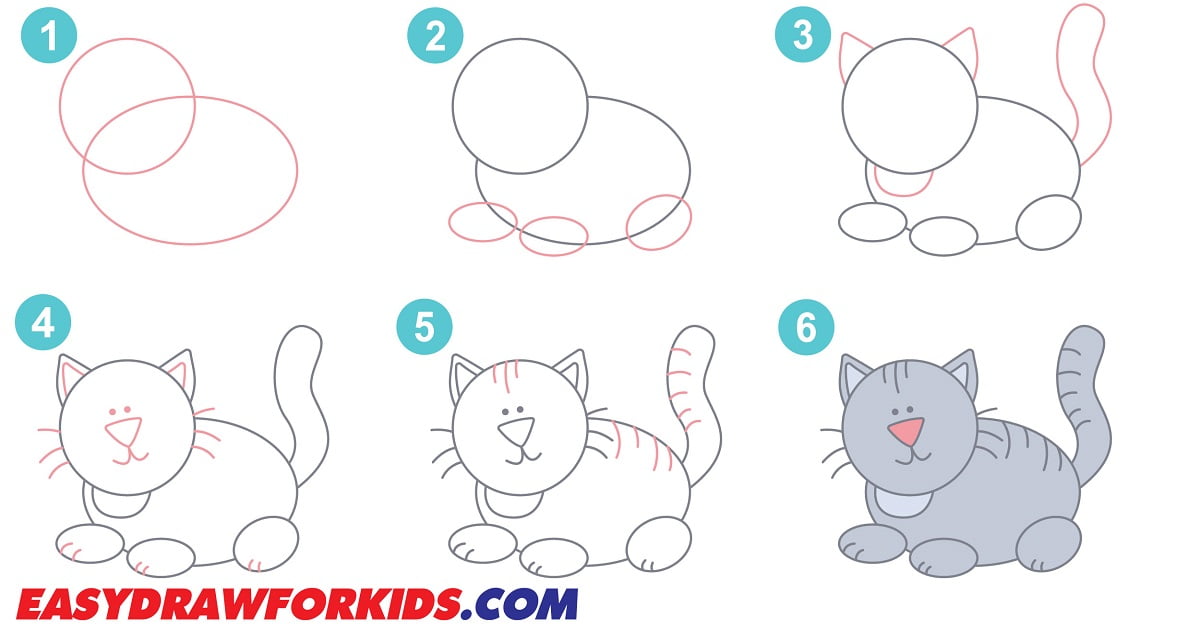 1
2
3
4
5
6
EASYDRAWFORKIDS.COM