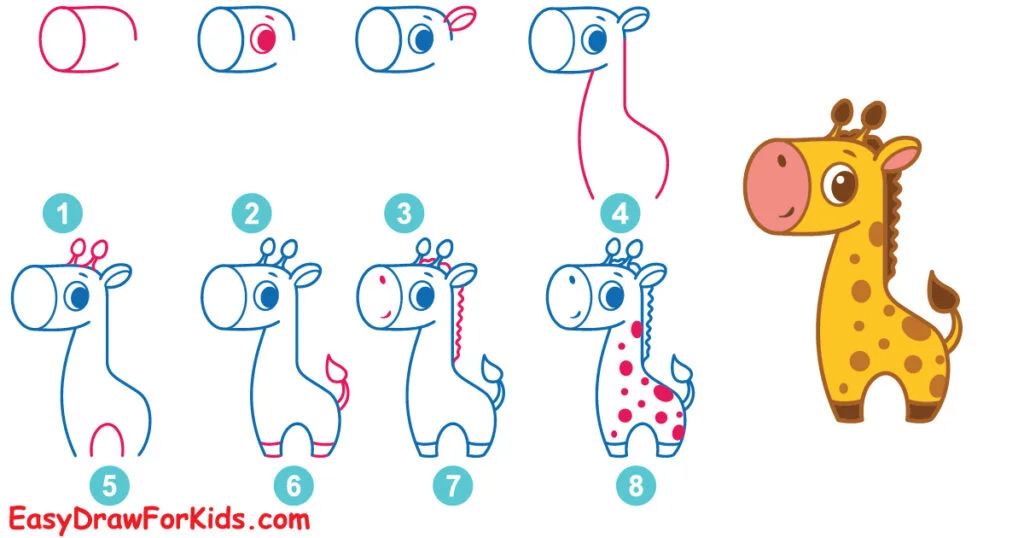 1
2
3
4
5
6
7
8
EasyDrawForKids.com