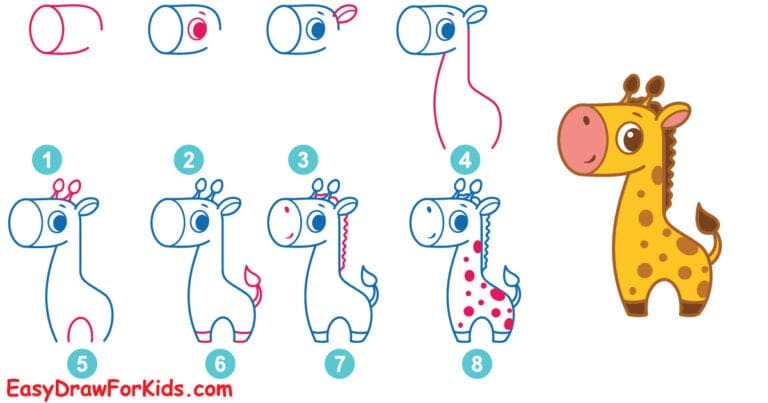 1
2
3
4
5
6
7
8
EasyDrawForKids.com