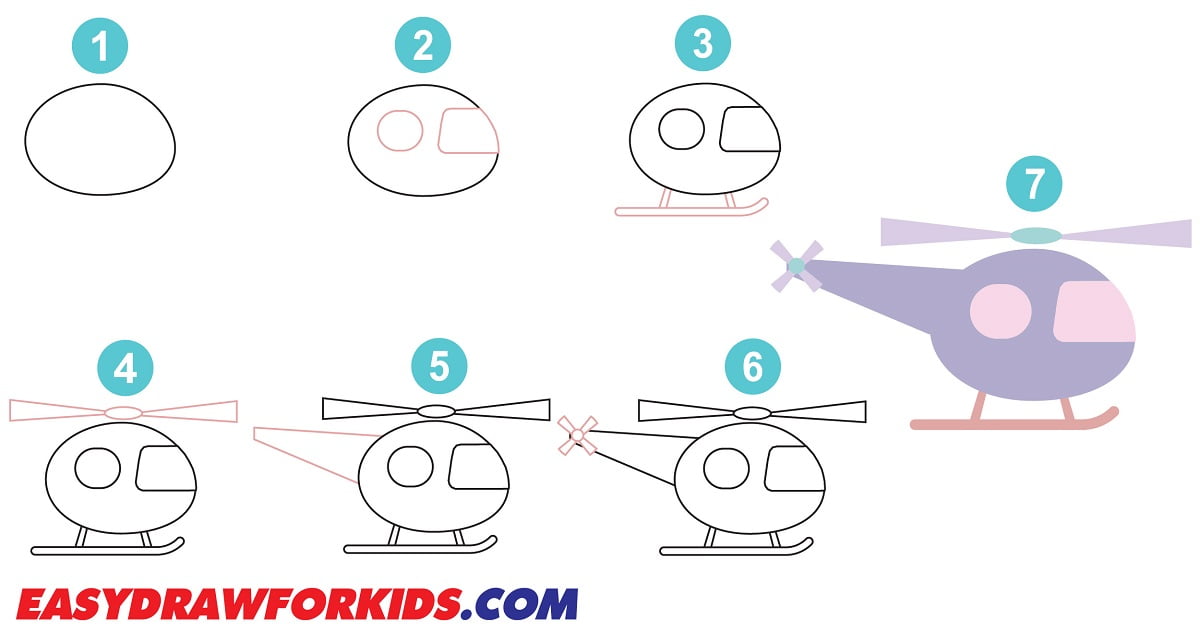 1
2
3
7
4
5
6
EASYDRAWFORKIDS.COM