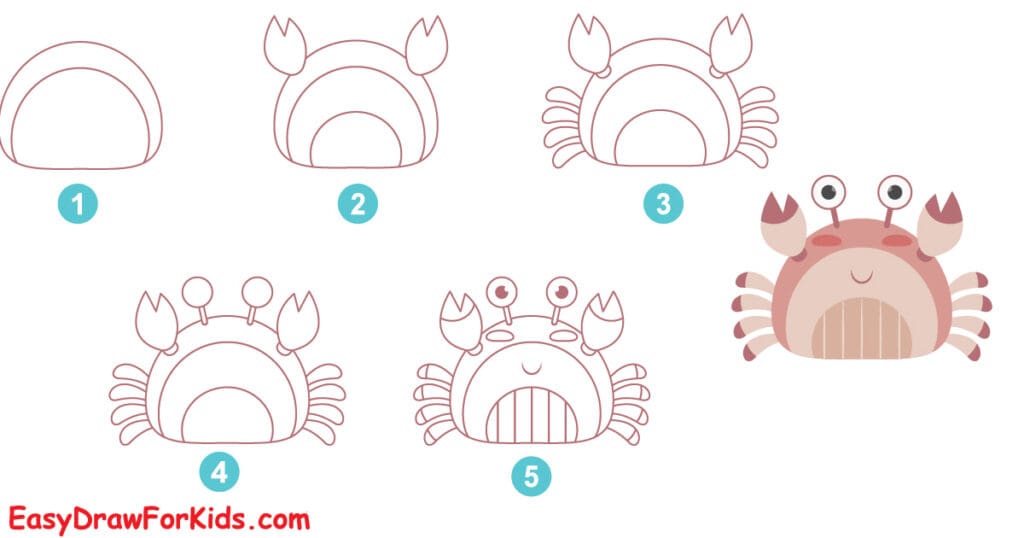 1

2

3

4

5

EasyDrawForKids.com