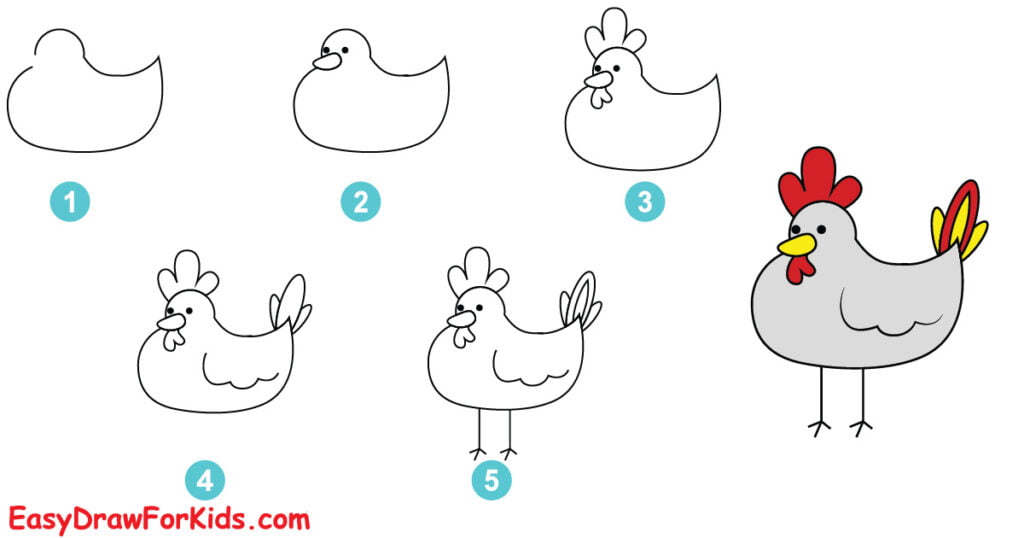 1

2

3

4

5

EasyDrawForKids.com