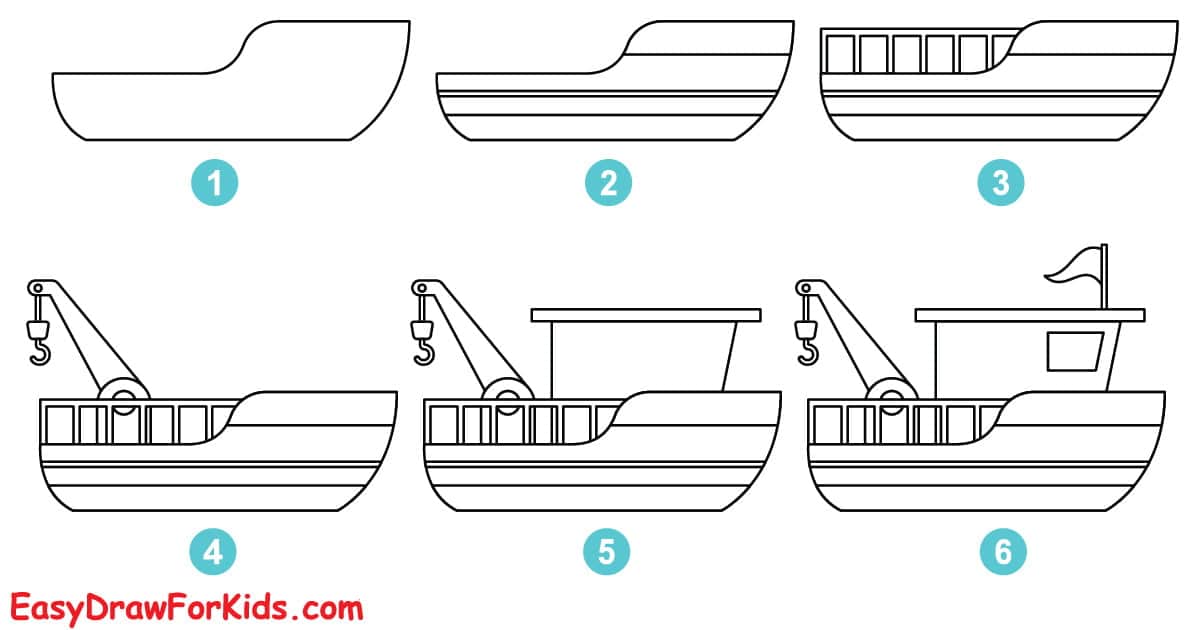 1
2
3
4
5
6
EasyDrawForKids.com