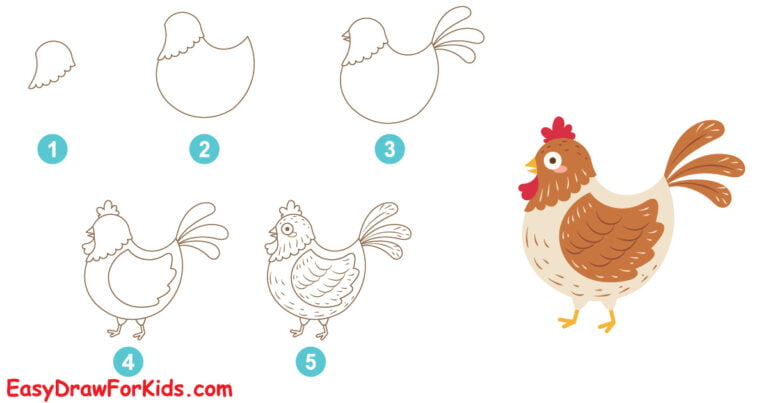 1
2
3
4
5
EasyDrawForKids.com