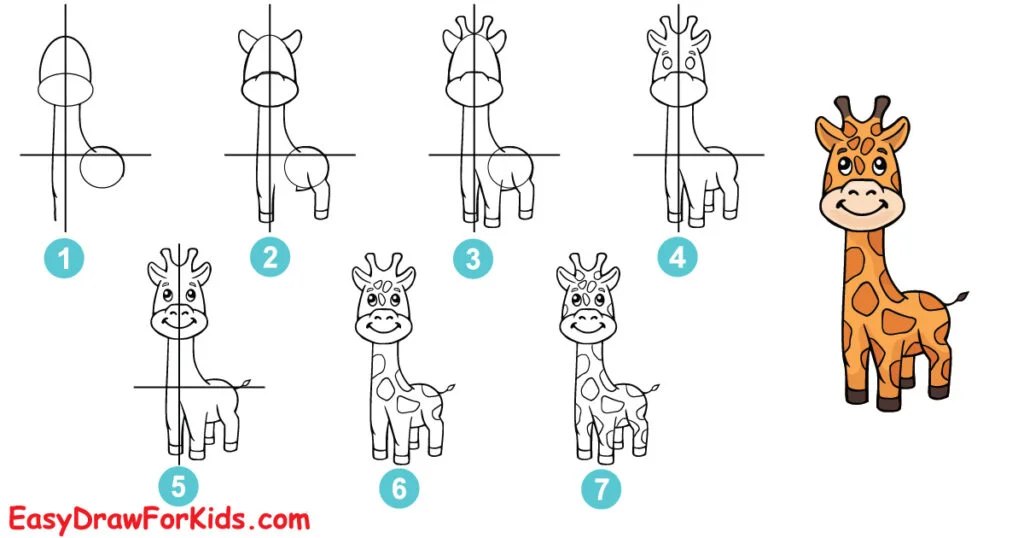 1
2
3
4
5
6
7
EasyDrawForKids.com