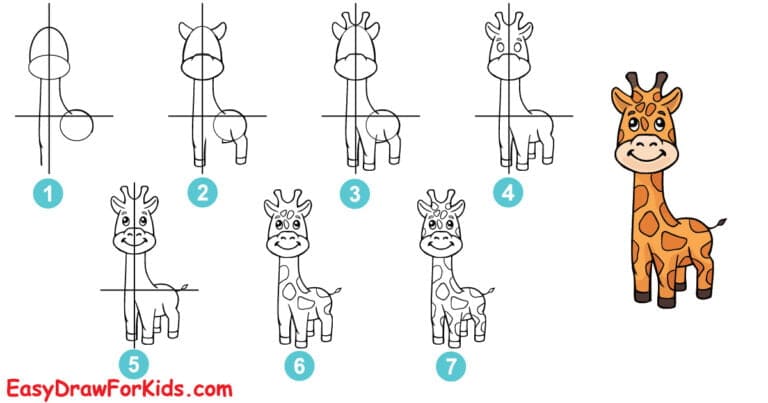 1
2
3
4
5
6
7
EasyDrawForKids.com