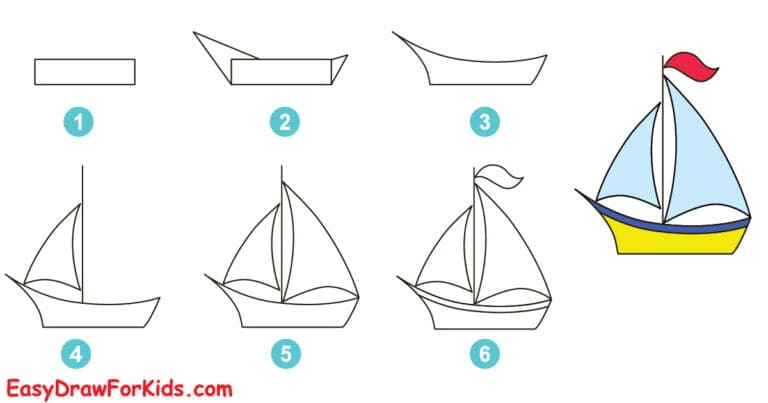 1
2
3
4
5
6
EasyDrawForKids.com