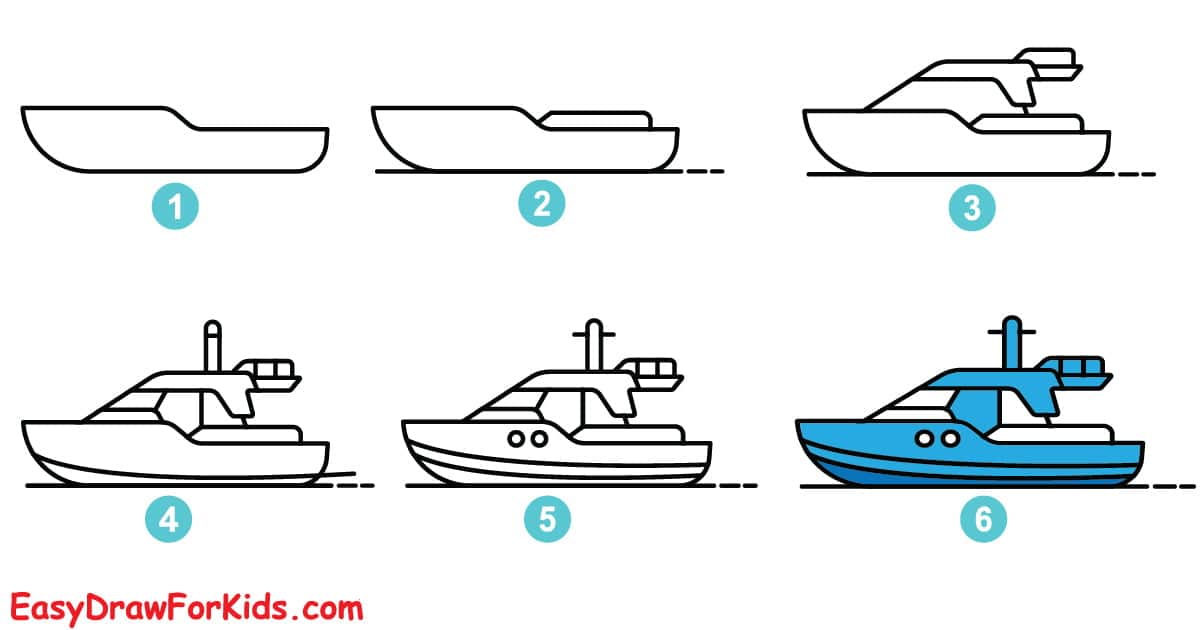 1
2
3
4
5
6
EasyDrawForKids.com