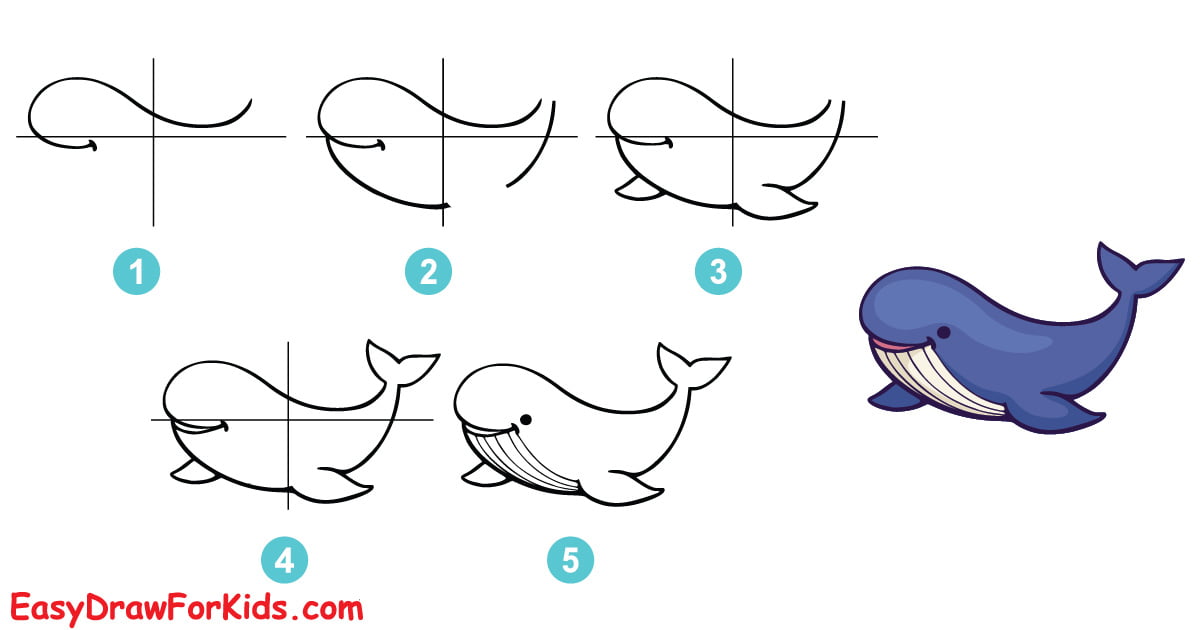 1
2
3
4
5
EasyDrawForKids.com