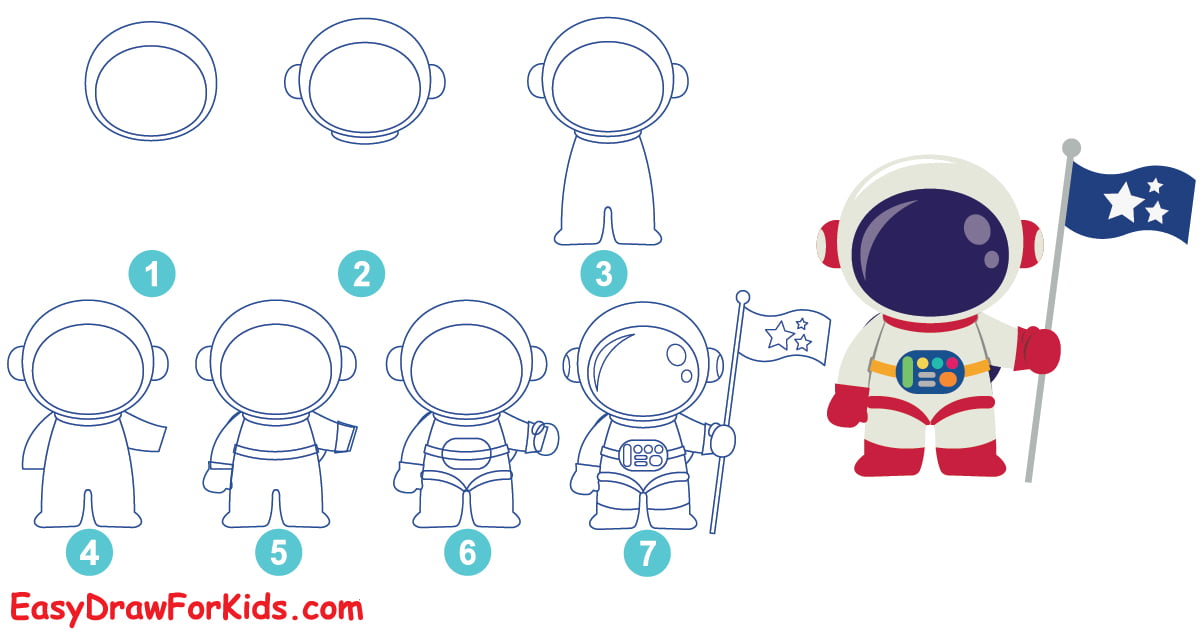 1
2
3
4
5
6
7
EasyDrawForKids.com