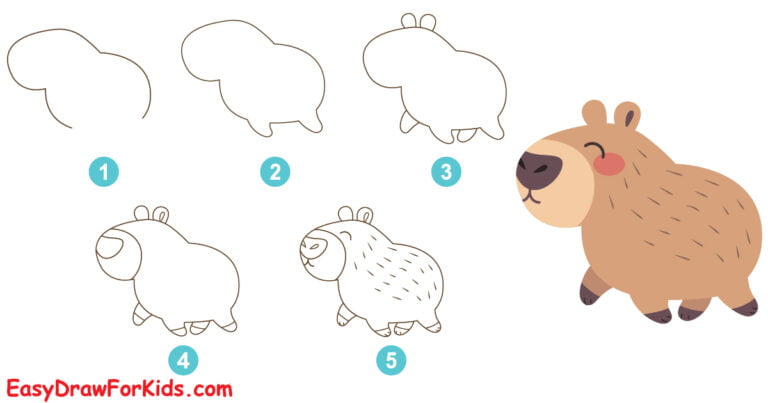 1

2

3

4

5

EasyDrawForKids.com