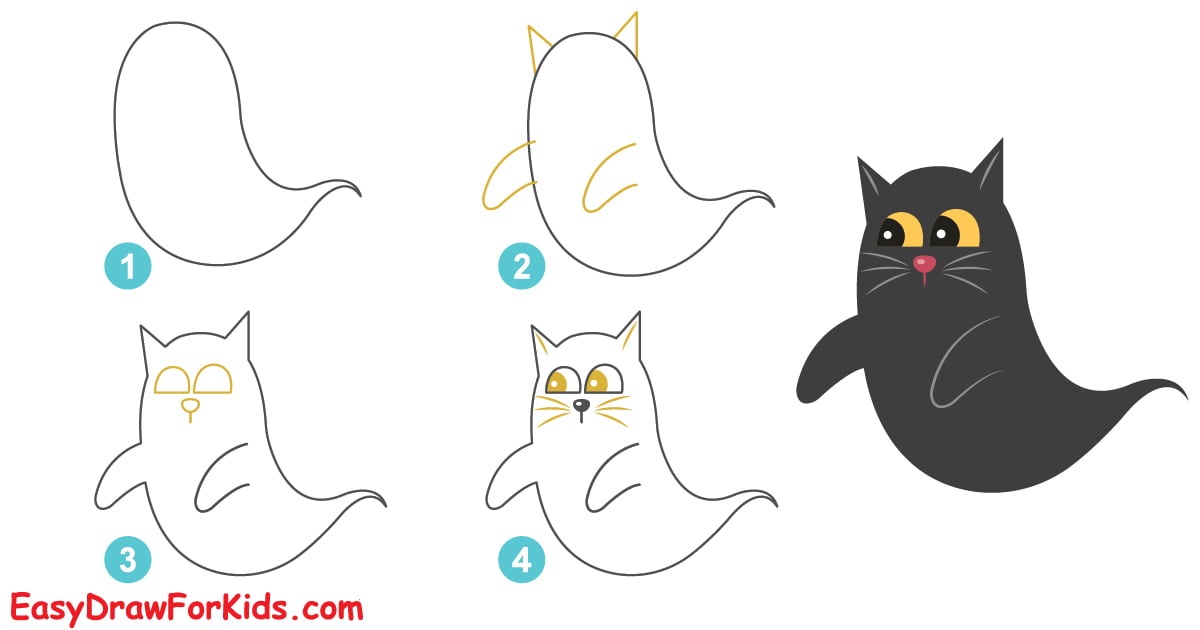 1

2

3

4

EasyDrawForKids.com