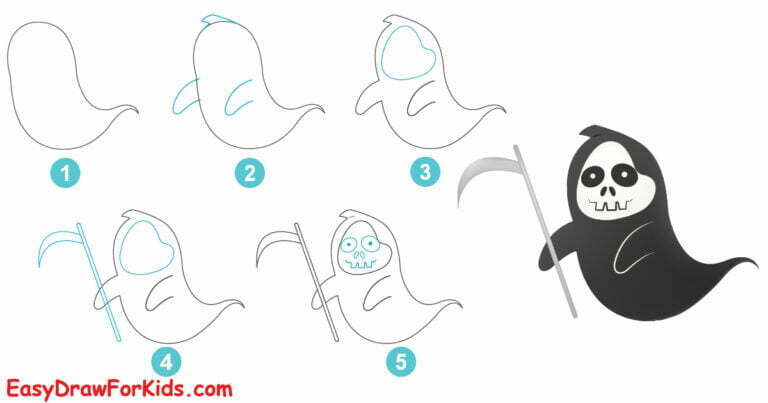 1
2
3
4
5
EasyDrawForKids.com