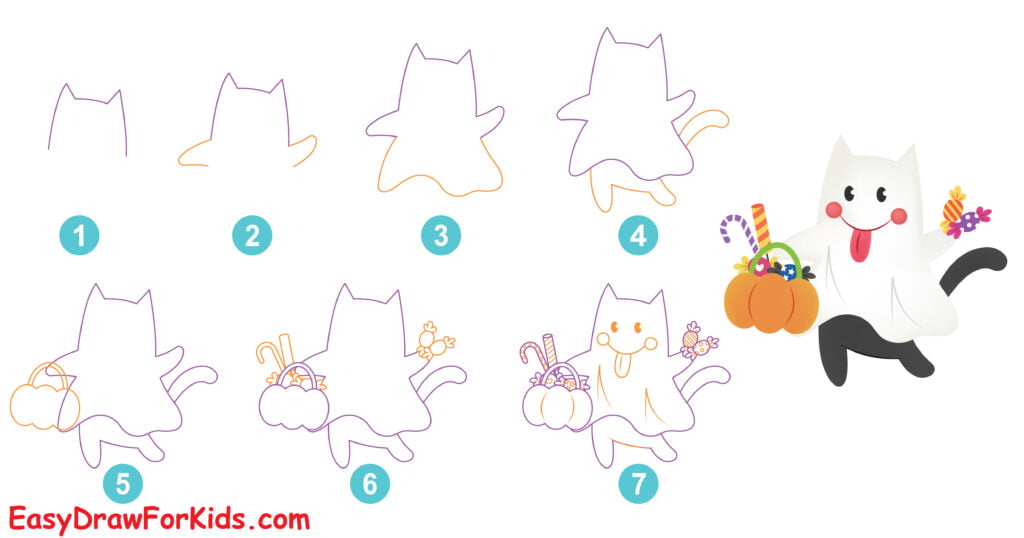 1
2
3
4
5
6
7
EasyDrawForKids.com