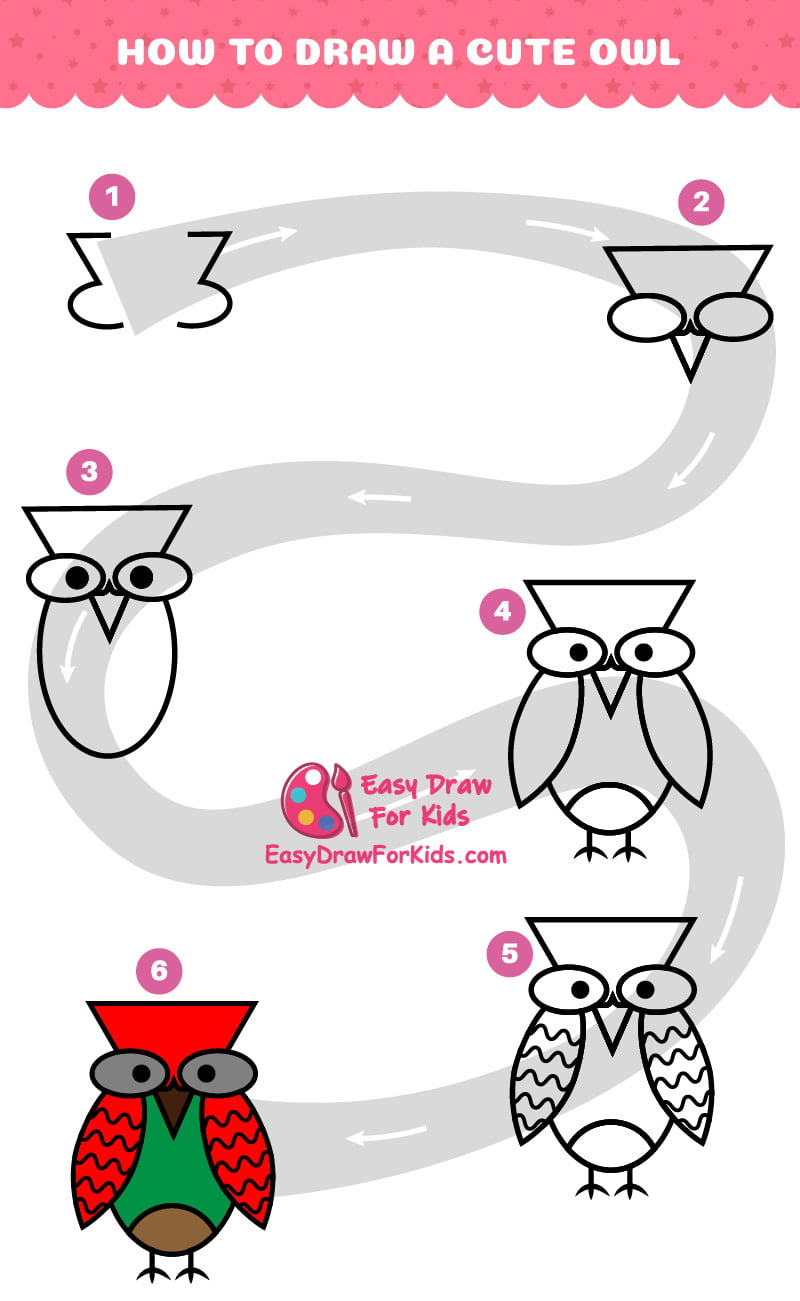 HOW TO DRAW A CUTE OWL

1

2

3

4

Easy Draw For Kids

EasyDrawForKids.com

5

6