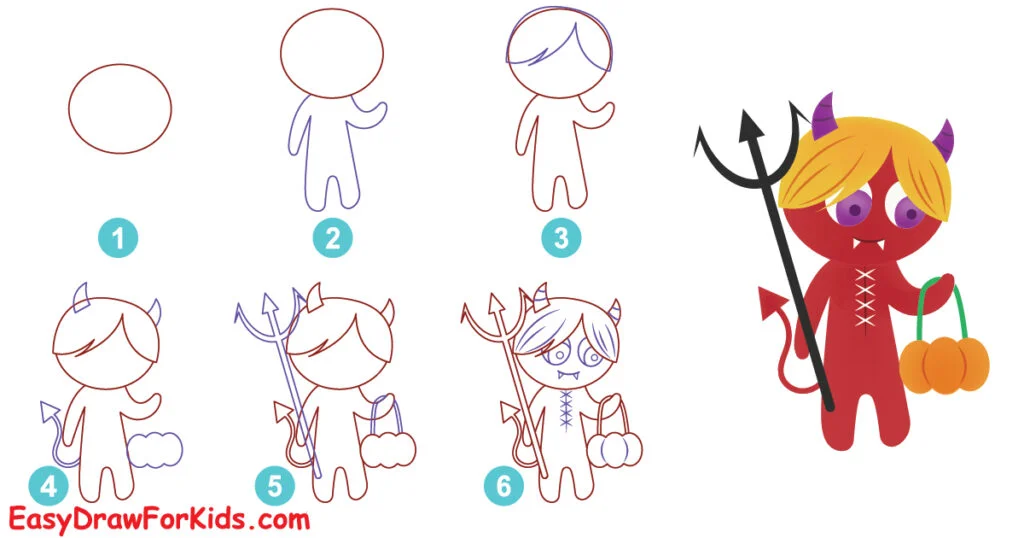 1
2
3
4
5
6
EasyDrawForKids.com