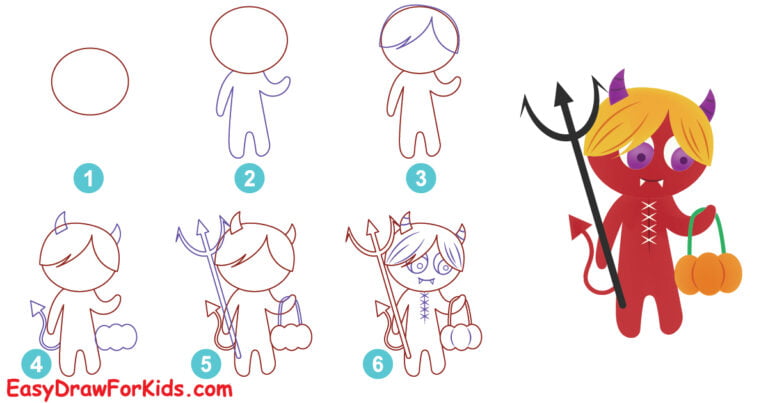 1
2
3
4
5
6
EasyDrawForKids.com