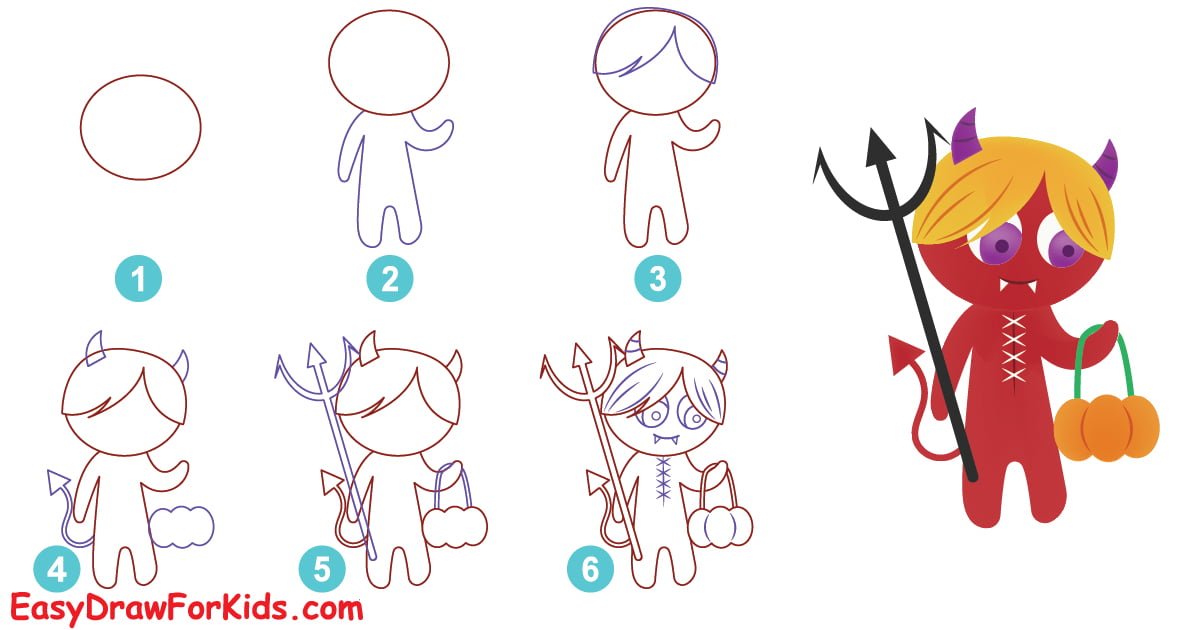 1
2
3
4
5
6
EasyDrawForKids.com