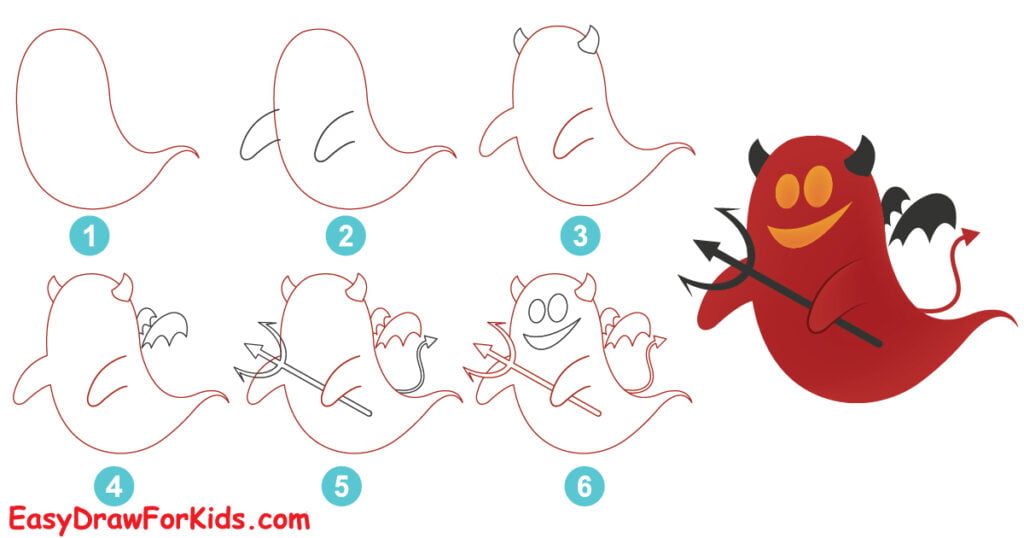 1

2

3

4

5

6

EasyDrawForKids.com