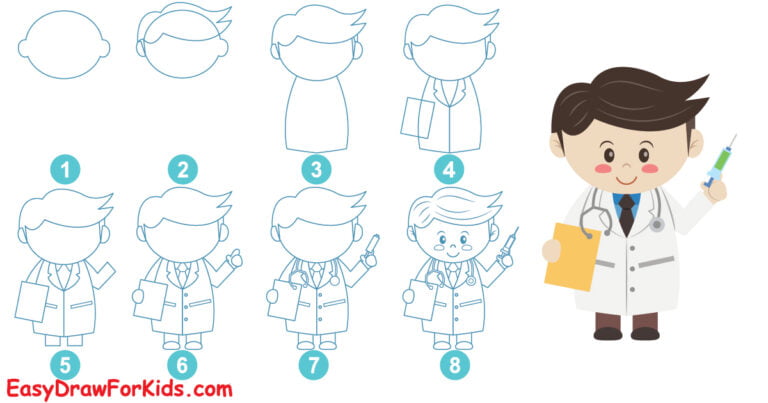 1
2
3
4
5
6
7
8
EasyDrawForKids.com