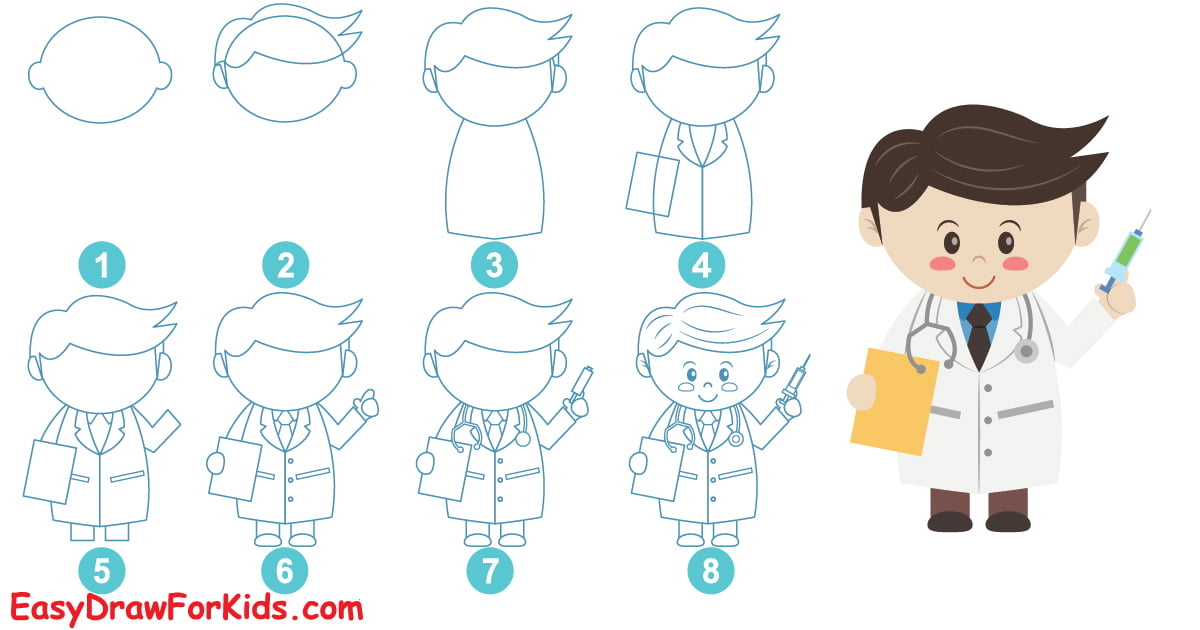 1
2
3
4
5
6
7
8
EasyDrawForKids.com