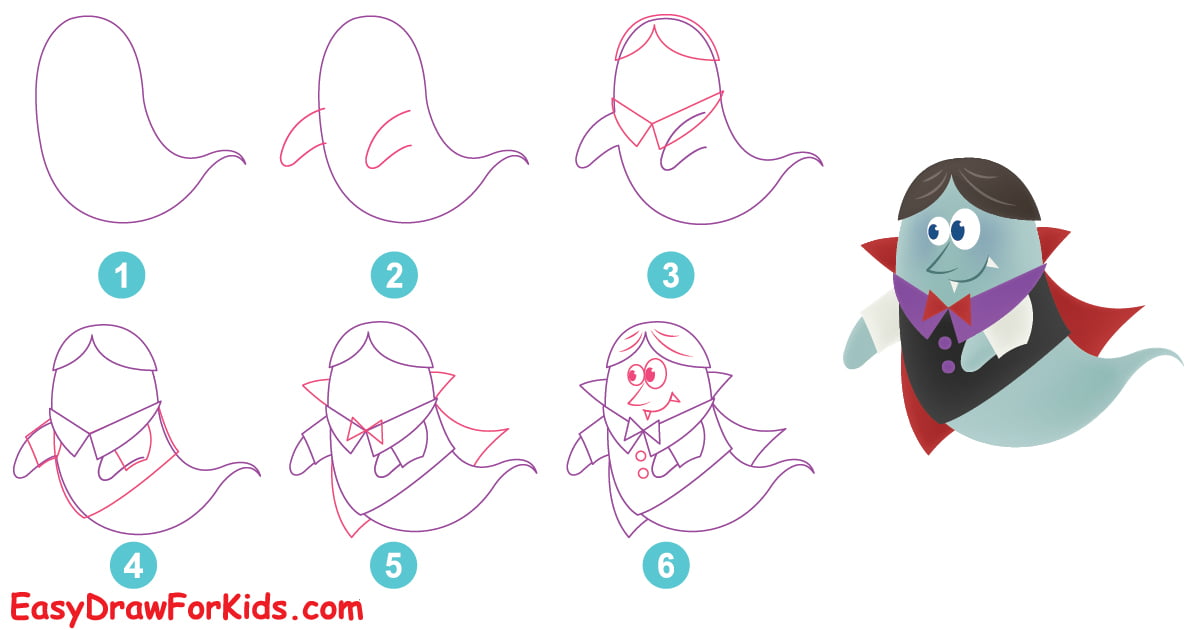 1

2

3

4

5

6

EasyDrawForKids.com