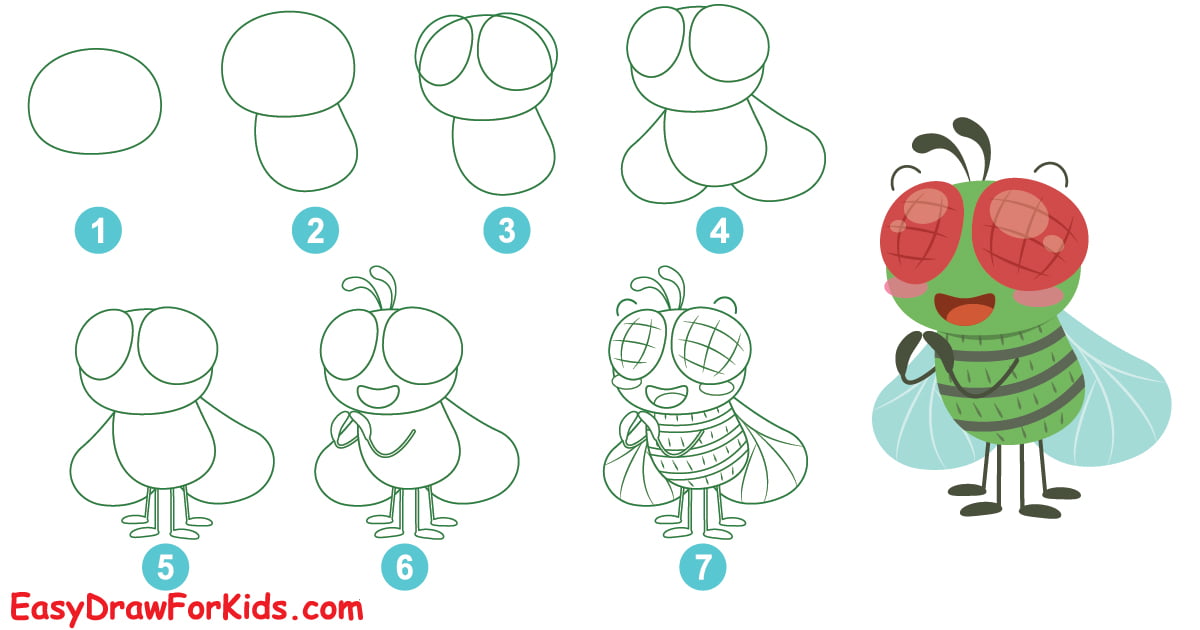 1
2
3
4
5
6
7
EasyDrawForKids.com