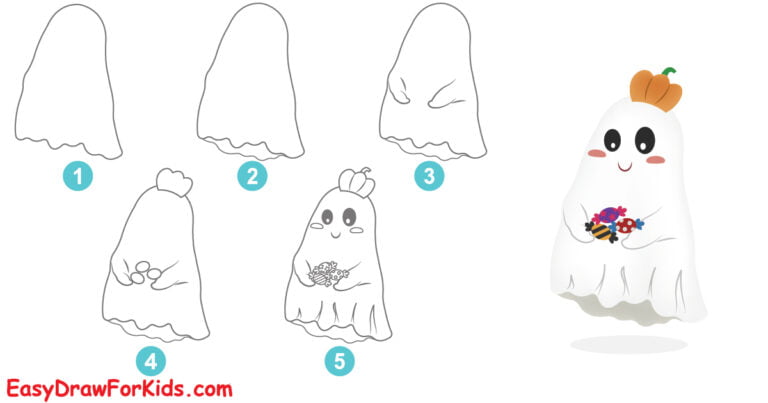 1
2
3
4
5
EasyDrawForKids.com