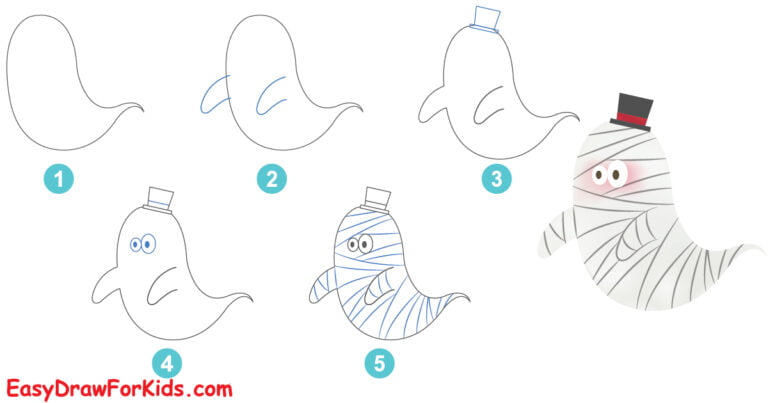 1
2
3
4
5
EasyDrawForKids.com