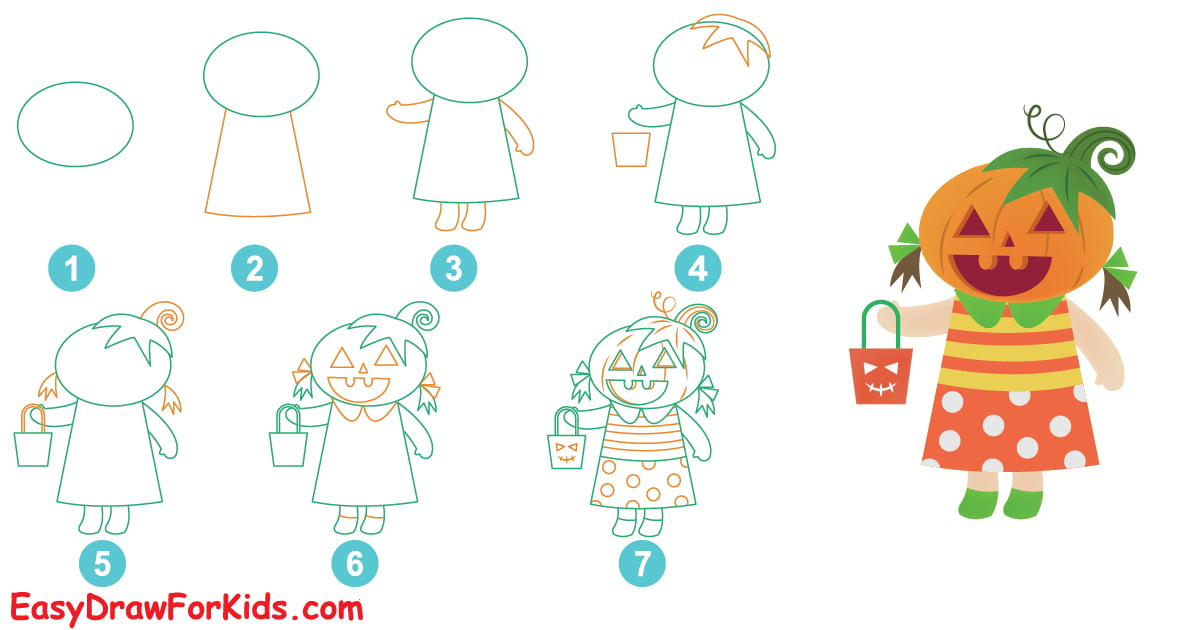 1
2
3
4
5
6
7
EasyDrawForKids.com