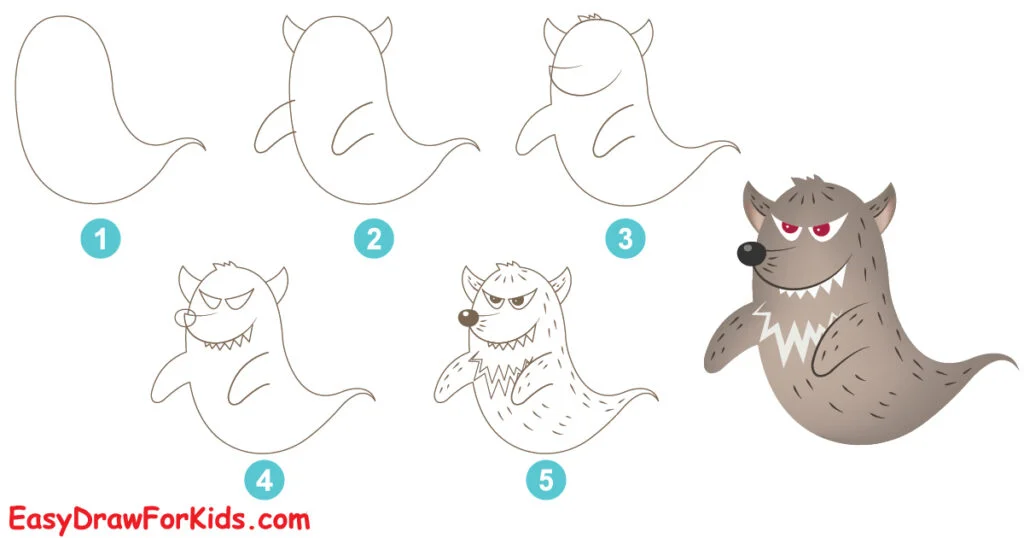 1
2
3
4
5
EasyDrawForKids.com