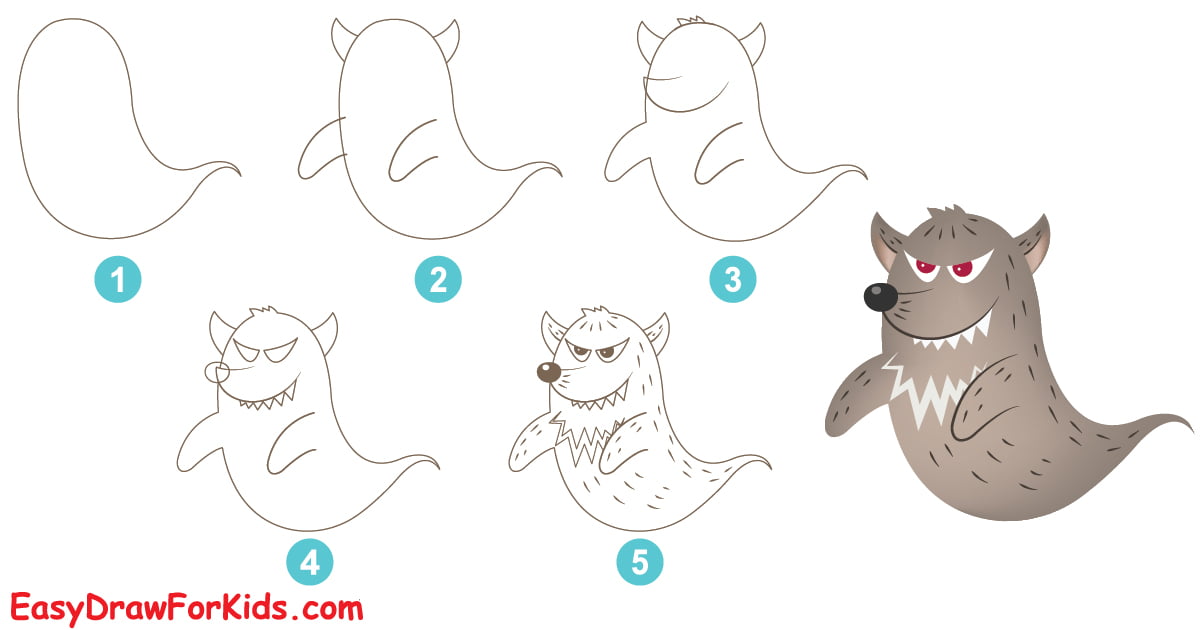 1

2

3

4

5

EasyDrawForKids.com