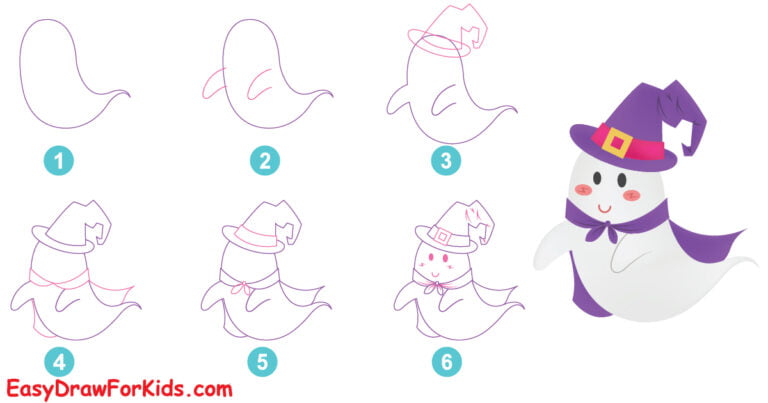 1
2
3
4
5
6
EasyDrawForKids.com