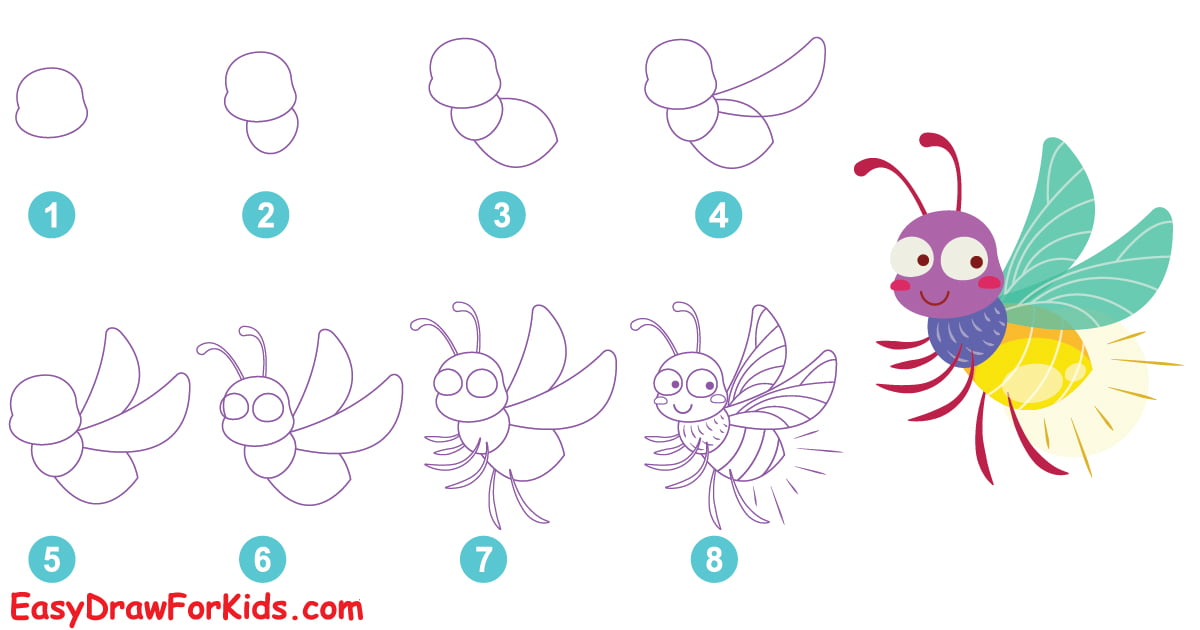 1
2
3
4
5
6
7
8
EasyDrawForKids.com