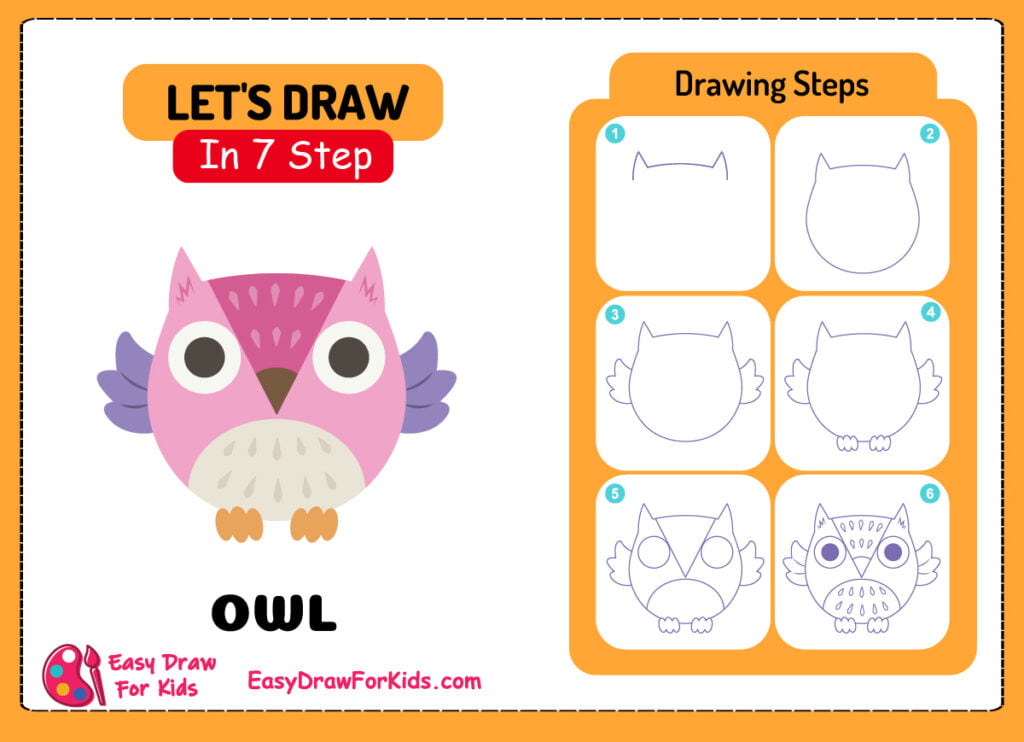 LET'S DRAW
In 7 Step

OWL

Easy Draw For Kids

EasyDrawForKids.com

Drawing Steps

1

2

3

4

5

6