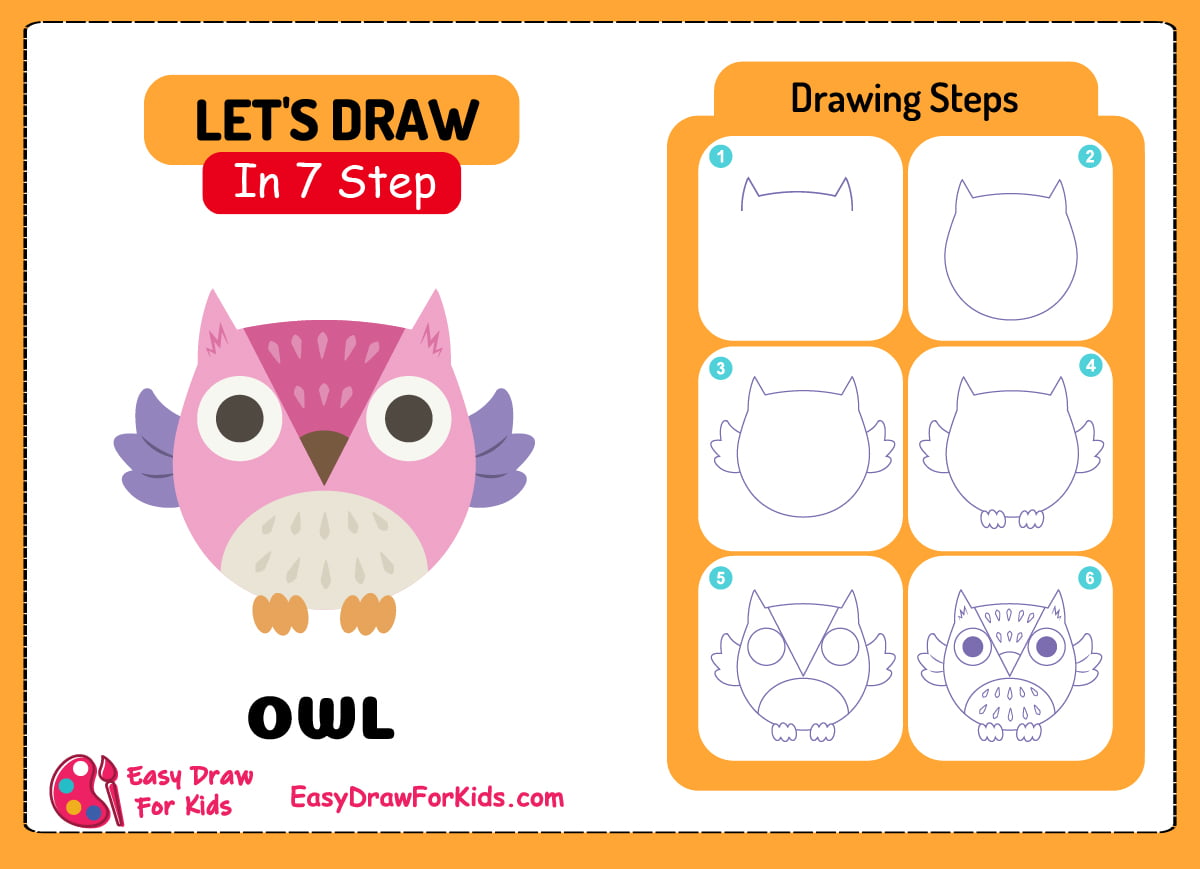 LET'S DRAW
In 7 Step

OWL

Easy Draw For Kids

EasyDrawForKids.com

Drawing Steps

1
2
3
4
5
6