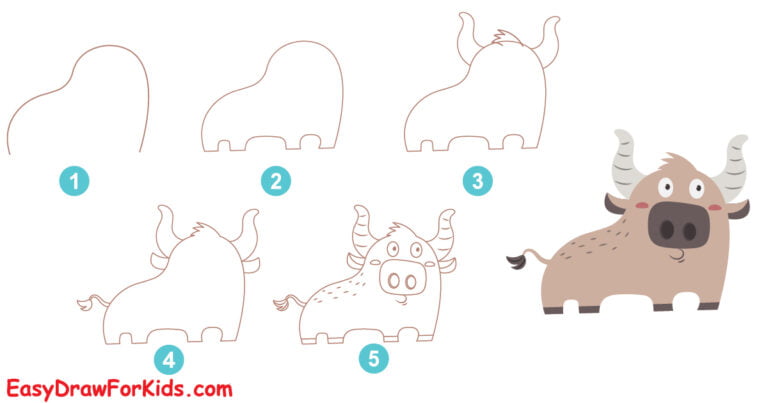 1
2
3
4
5
EasyDrawForKids.com