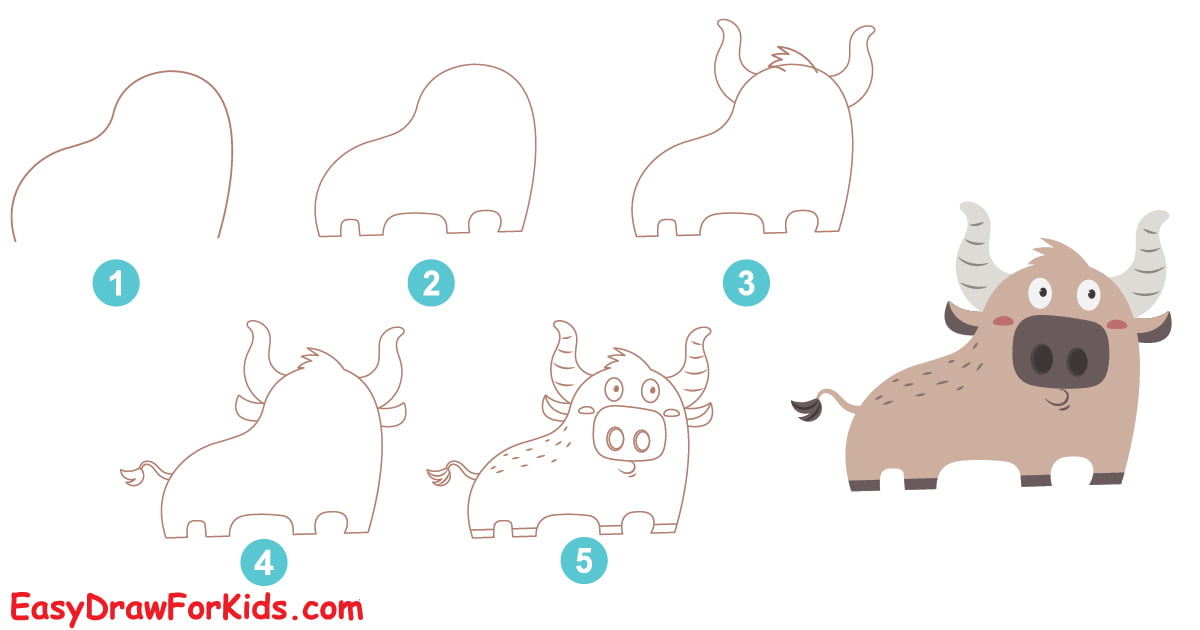 1

2

3

4

5

EasyDrawForKids.com