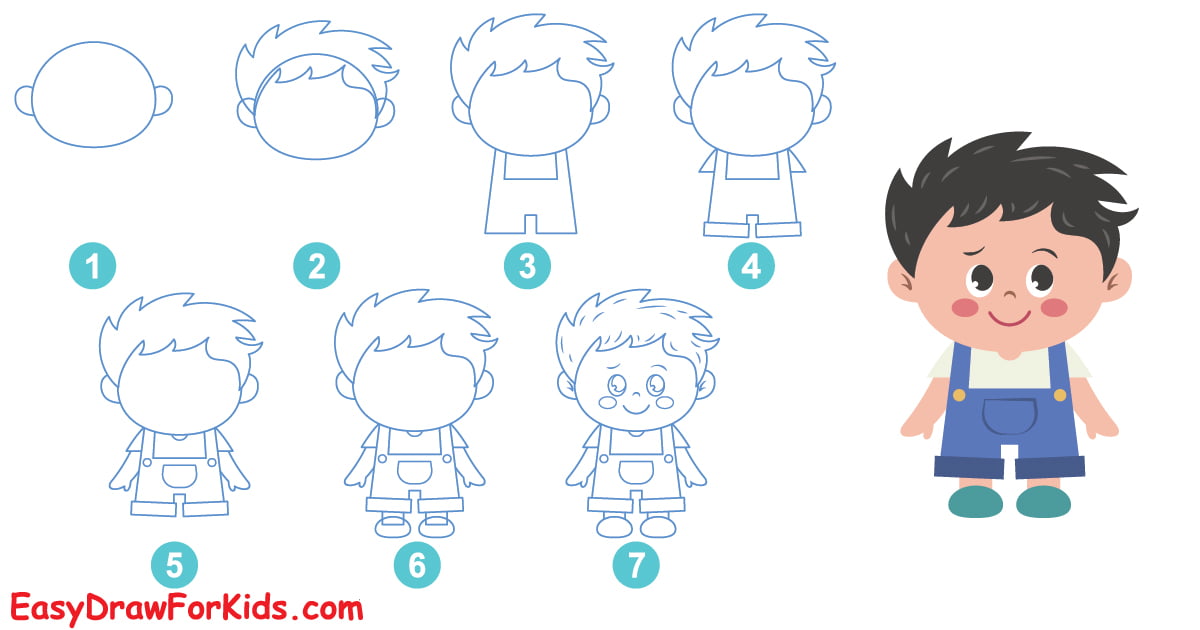 1
2
3
4
5
6
7
EasyDrawForKids.com