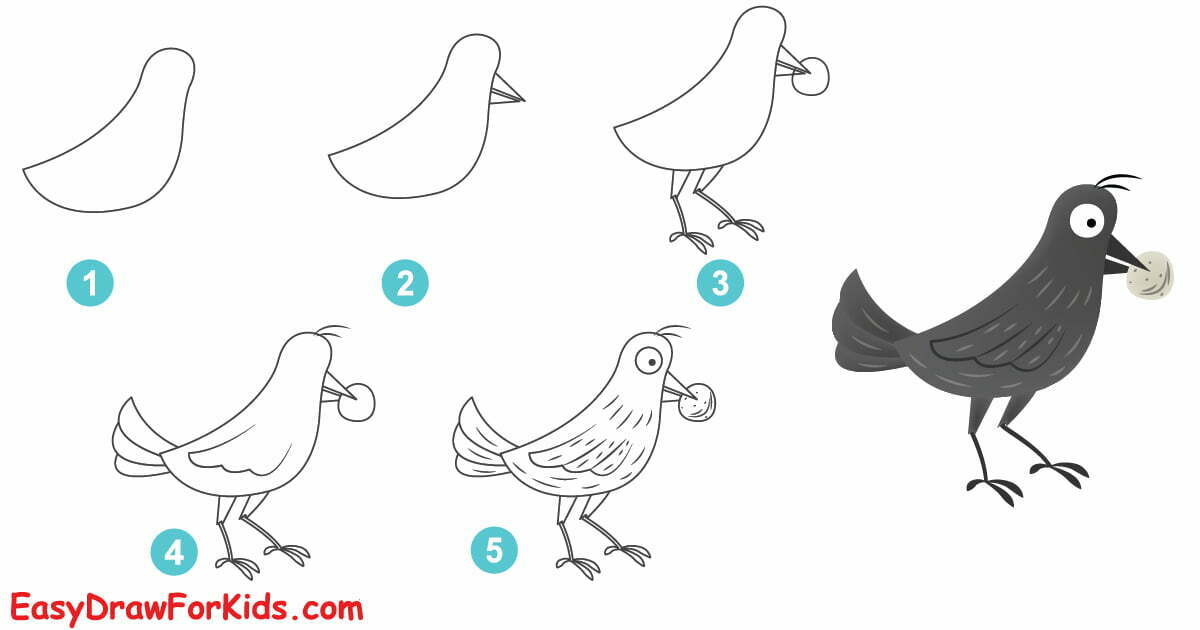 1
2
3
4
5
EasyDrawForKids.com