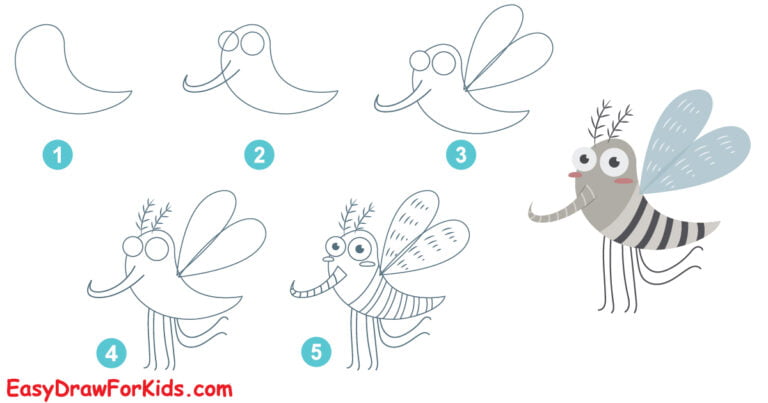 1

2

3

4

5

EasyDrawForKids.com