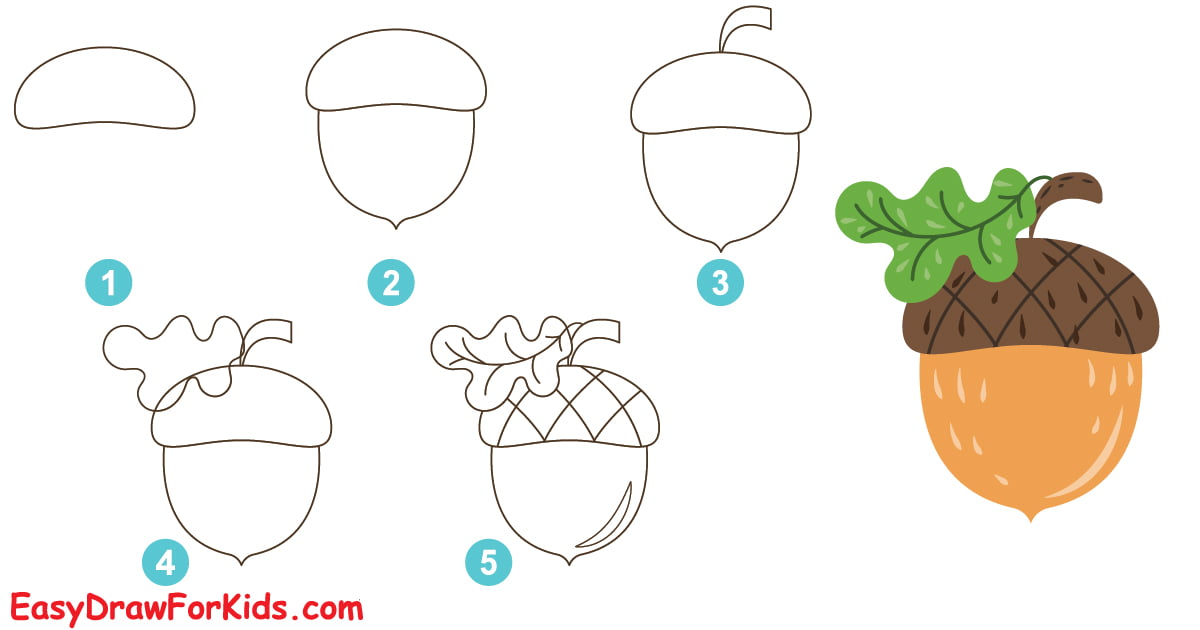 1
2
3
4
5
EasyDrawForKids.com