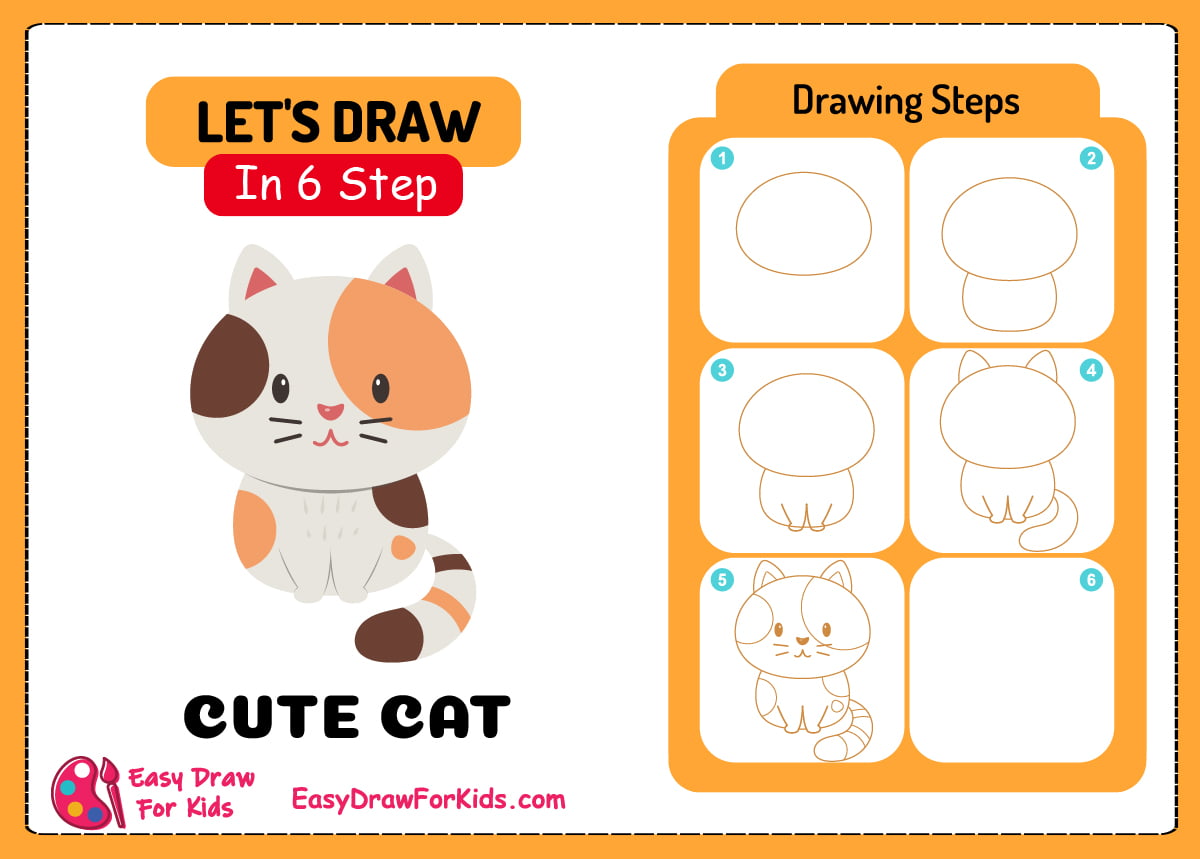 LET'S DRAW
In 6 Step

CUTE CAT

Easy Draw For Kids

EasyDrawForKids.com

Drawing Steps

1

2

3

4

5

6