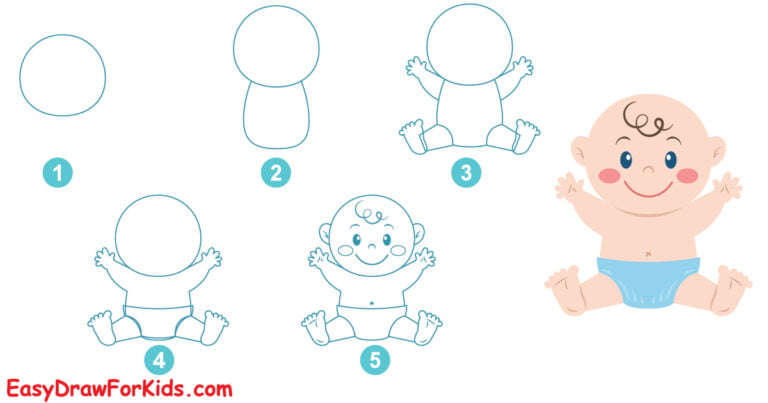 1
2
3
4
5
EasyDrawForKids.com